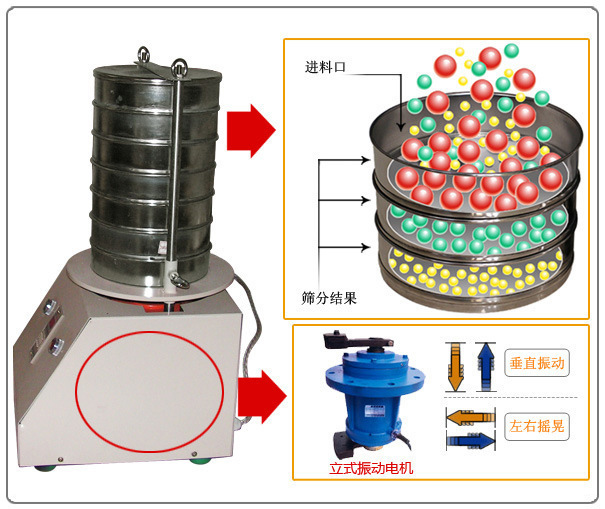 进料口

筛分结果

立式振动电机

垂直振动

左右摇晃